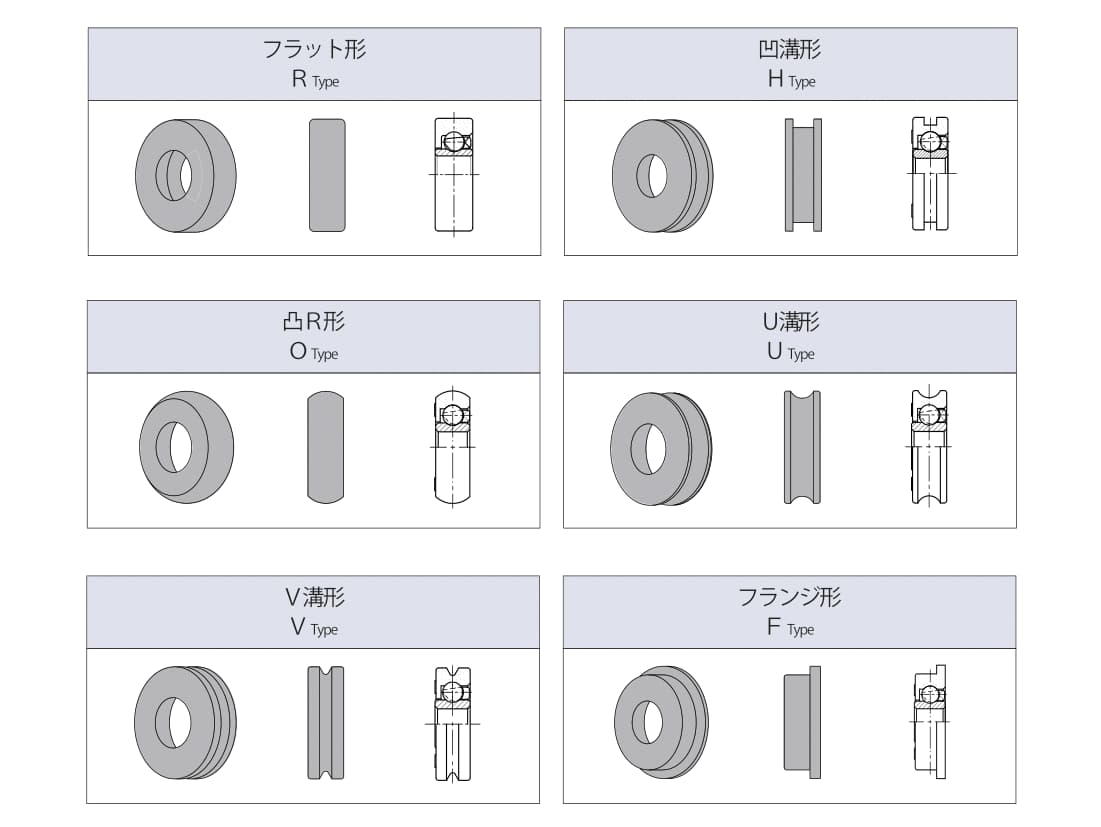 フラット形
R Type

凹溝形
H Type

凸R形
O Type

U溝形
U Type

V溝形
V Type

フランジ形
F Type