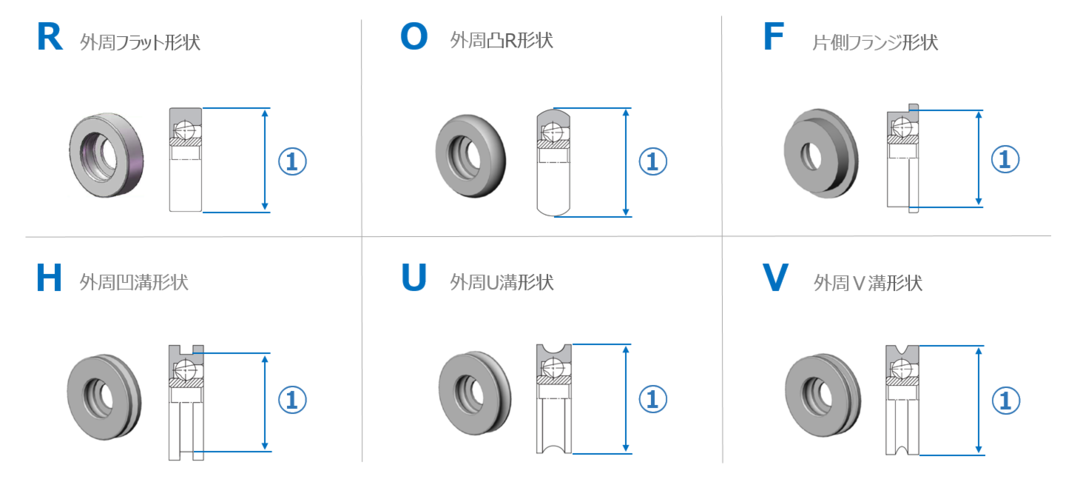 R 外周フラット形状

①

O 外周凸R形状

①

F 片側フランジ形状

①

H 外周凹溝形状

①

U 外周U溝形状

①

V 外周Ｖ溝形状

①